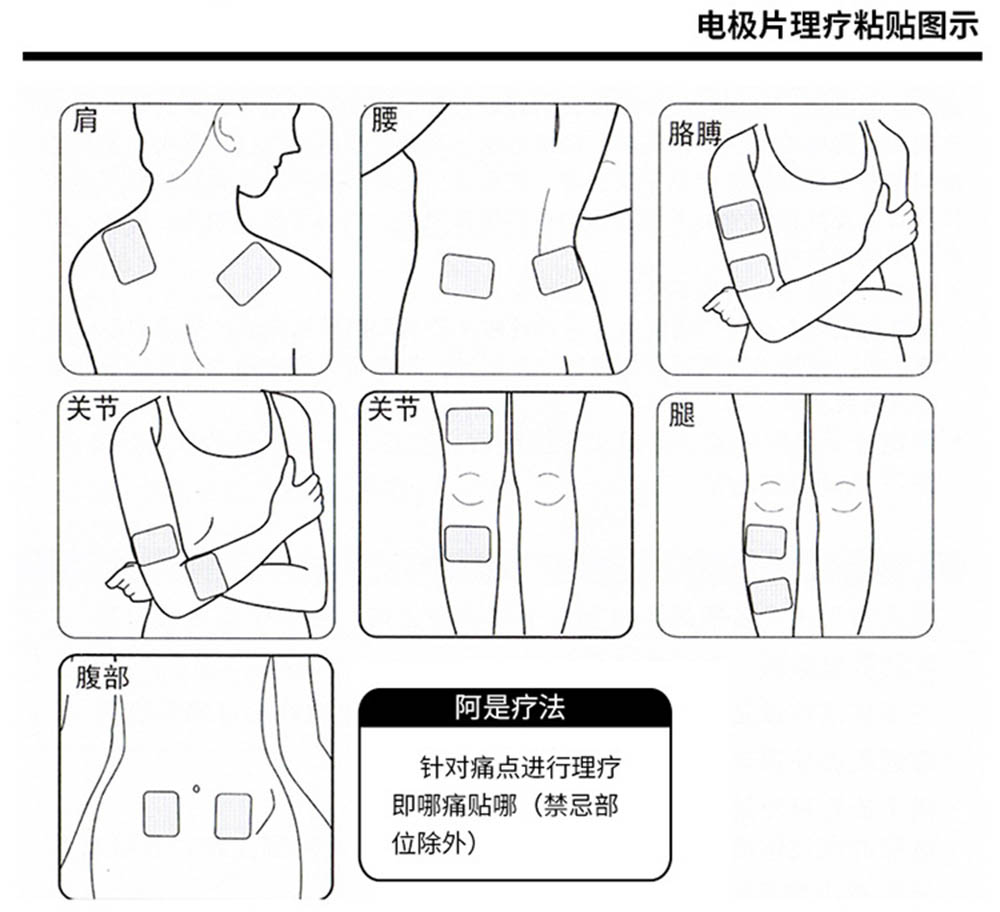 电极片理疗粘贴图示

肩

腰

胳膊

关节

关节

腿

腹部

阿是疗法

针对痛点进行理疗即哪痛贴哪（禁忌部位除外）