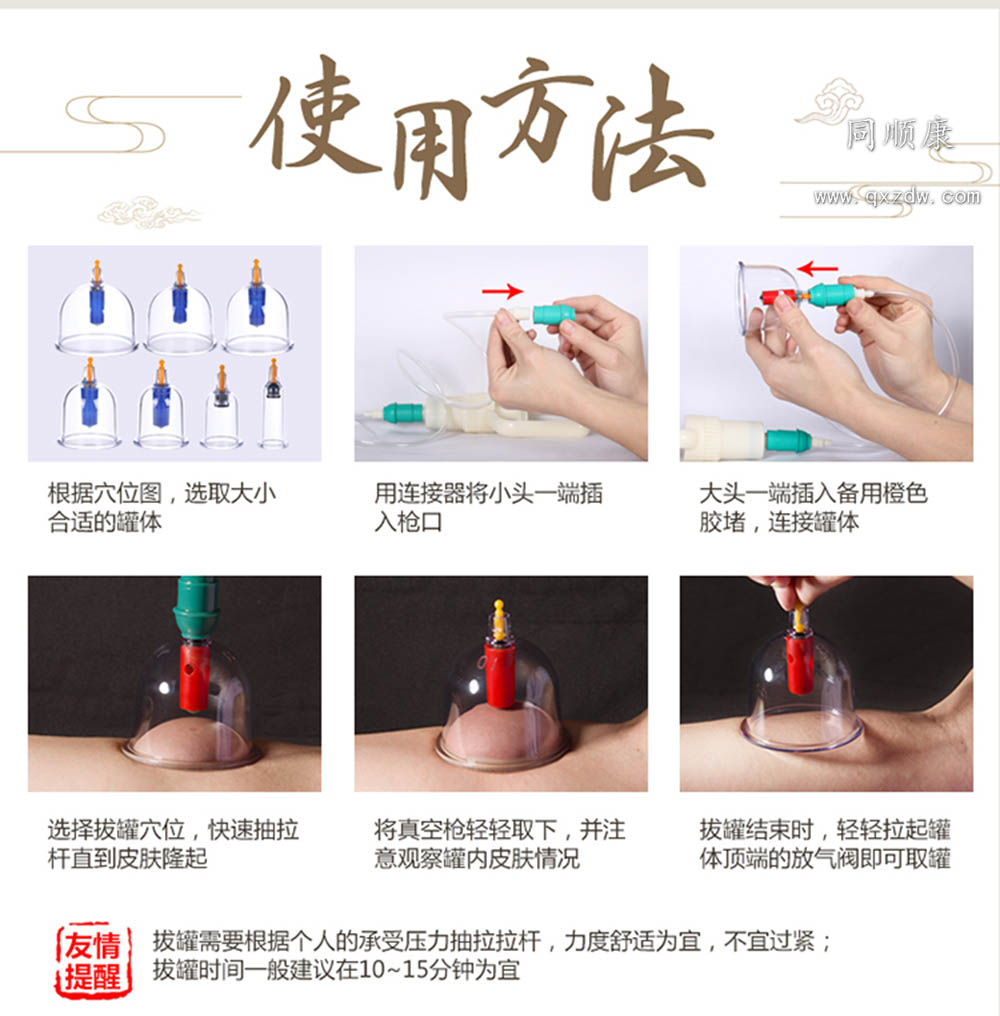 使用方法

同顺康
www.qxzdw.com

根据穴位图，选取大小合适的罐体

用连接器将小头一端插入枪口

大头一端插入备用橙色胶堵，连接罐体

选择拔罐穴位，快速抽拉杆直到皮肤隆起

将真空枪轻轻取下，并注意观察罐内皮肤情况

拔罐结束时，轻轻拉起罐体顶端的放气阀即可取罐

友情提醒

拔罐需要根据个人的承受压力抽拉拉杆，力度舒适为宜，不宜过紧；
拔罐时间一般建议在10~15分钟为宜